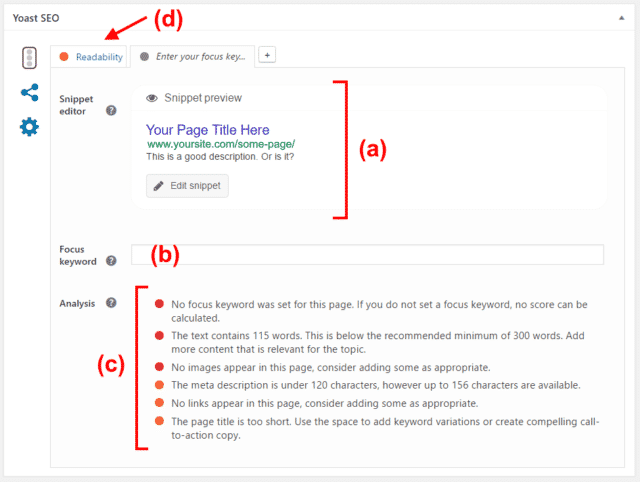 Yoast SEO

(d)

Readability
Enter your focus key...
+

Snippet editor

Snippet preview

Your Page Title Here
www.yoursite.com/some-page/
This is a good description. Or is it?

Edit snippet

(a)

Focus keyword

(b)

Analysis

(c)

No focus keyword was set for this page. If you do not set a focus keyword, no score can be calculated.

The text contains 115 words. This is below the recommended minimum of 300 words. Add more content that is relevant for the topic.

No images appear in this page, consider adding some as appropriate.

The meta description is under 120 characters, however up to 156 characters are available.

No links appear in this page, consider adding some as appropriate.

The page title is too short. Use the space to add keyword variations or create compelling call-to-action copy.