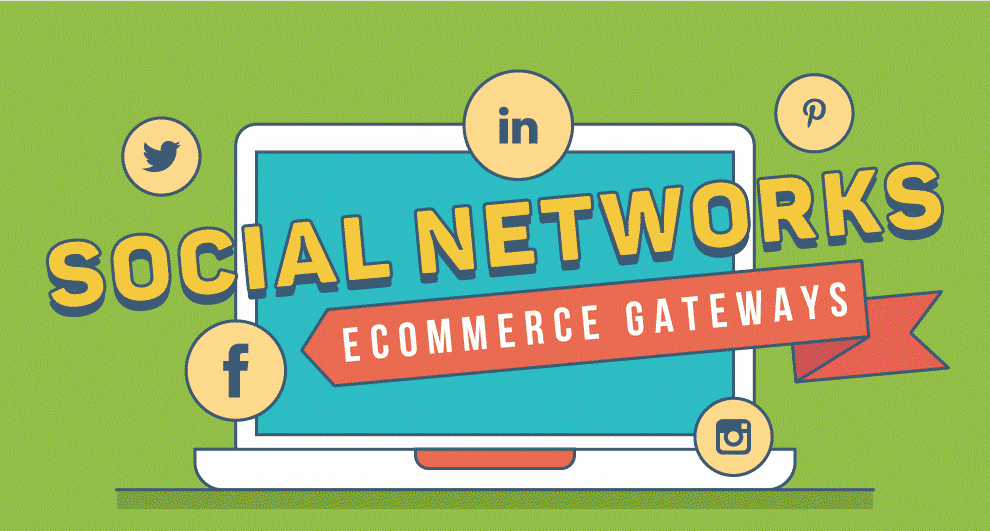 in

SOCIAL NETWORKS

ECOMMERCE GATEWAYS

f