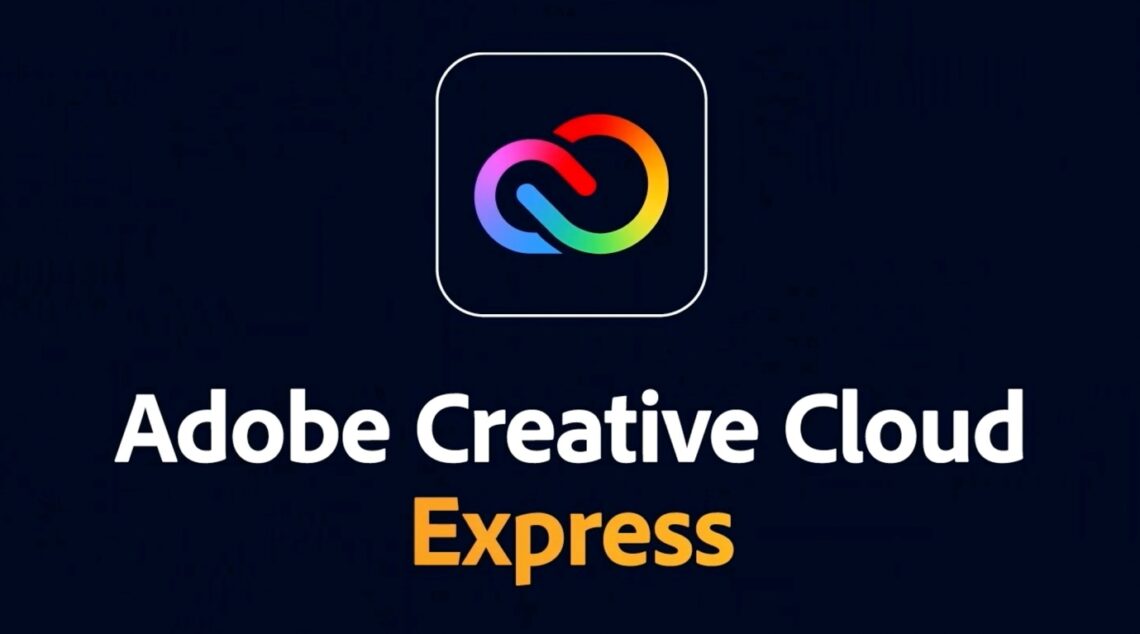 Adobe Creative Cloud
Express